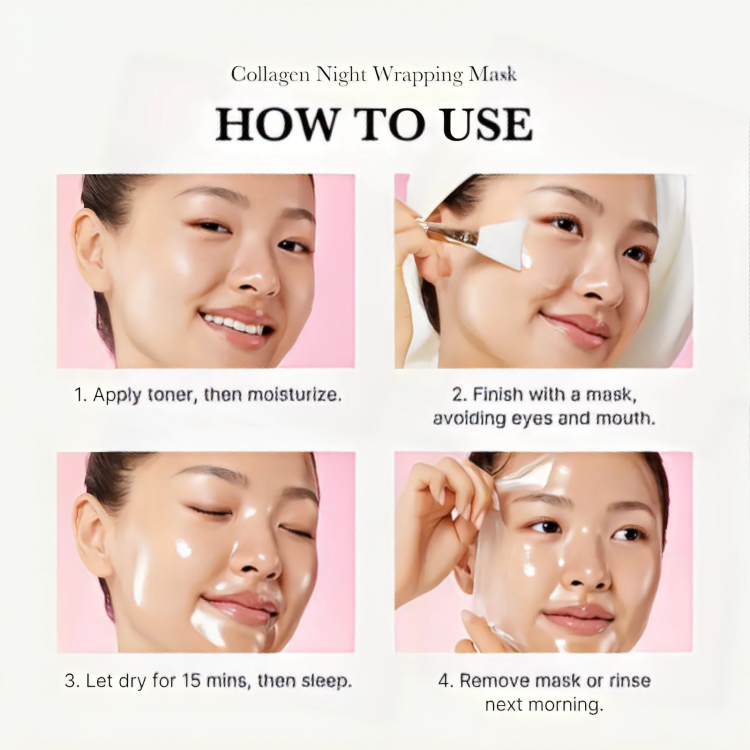 Collagen Night Wrapping Mask

HOW TO USE

1. Apply toner, then moisturize.

2. Finish with a mask, avoiding eyes and mouth.

3. Let dry for 15 mins, then sleep.

4. Remove mask or rinse next morning.