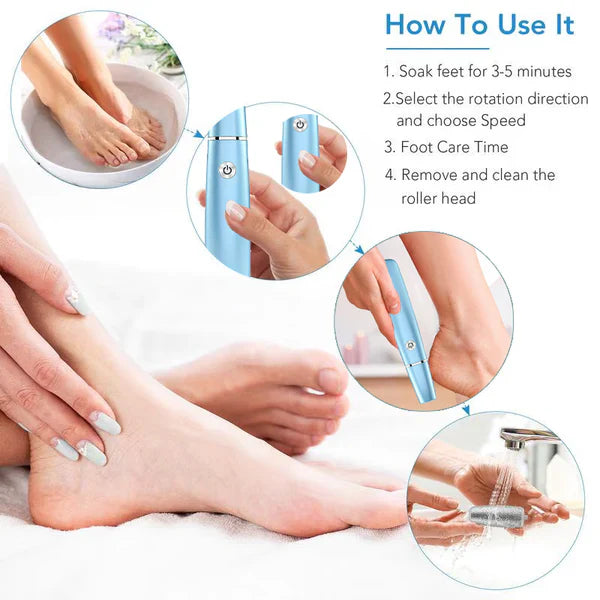 How To Use It

1. Soak feet for 3-5 minutes

2.Select the rotation direction and choose Speed

3. Foot Care Time

4. Remove and clean the roller head